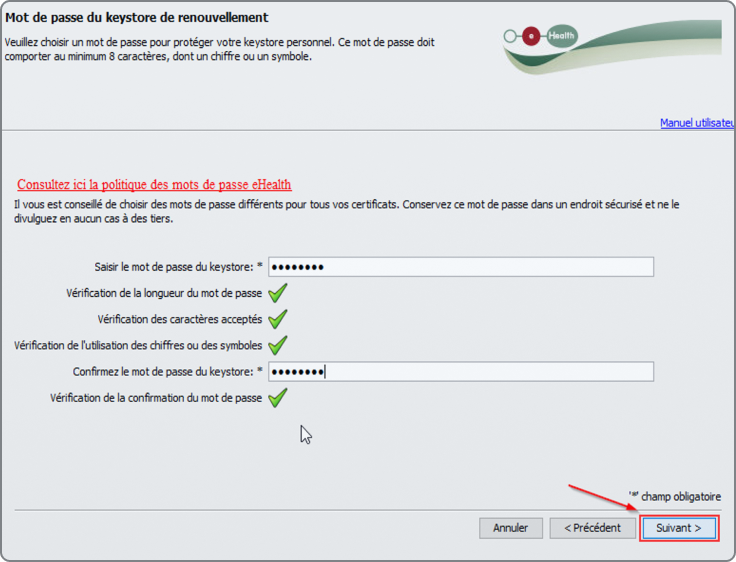 Mot de passe du keystore de renouvellement

Veuillez choisir un mot de passe pour protéger votre keystore personnel. Ce mot de passe doit comporter au minimum 8 caractères, dont un chiffre ou un symbole.

e Health

Manuel utilisateu

Consultez ici la politique des mots de passe eHealth

Il vous est conseillé de choisir des mots de passe différents pour tous vos certificats. Conservez ce mot de passe dans un endroit sécurisé et ne le divulguez en aucun cas à des tiers.

Saisir le mot de passe du keystore: * ••••••••

Vérification de la longueur du mot de passe

Vérification des caractères acceptés

Vérification de l'utilisation des chiffres ou des symboles

Confirmez le mot de passe du keystore: * ••••••••

Vérification de la confirmation du mot de passe

'*' champ obligatoire

Annuler

< Précédent

Suivant >